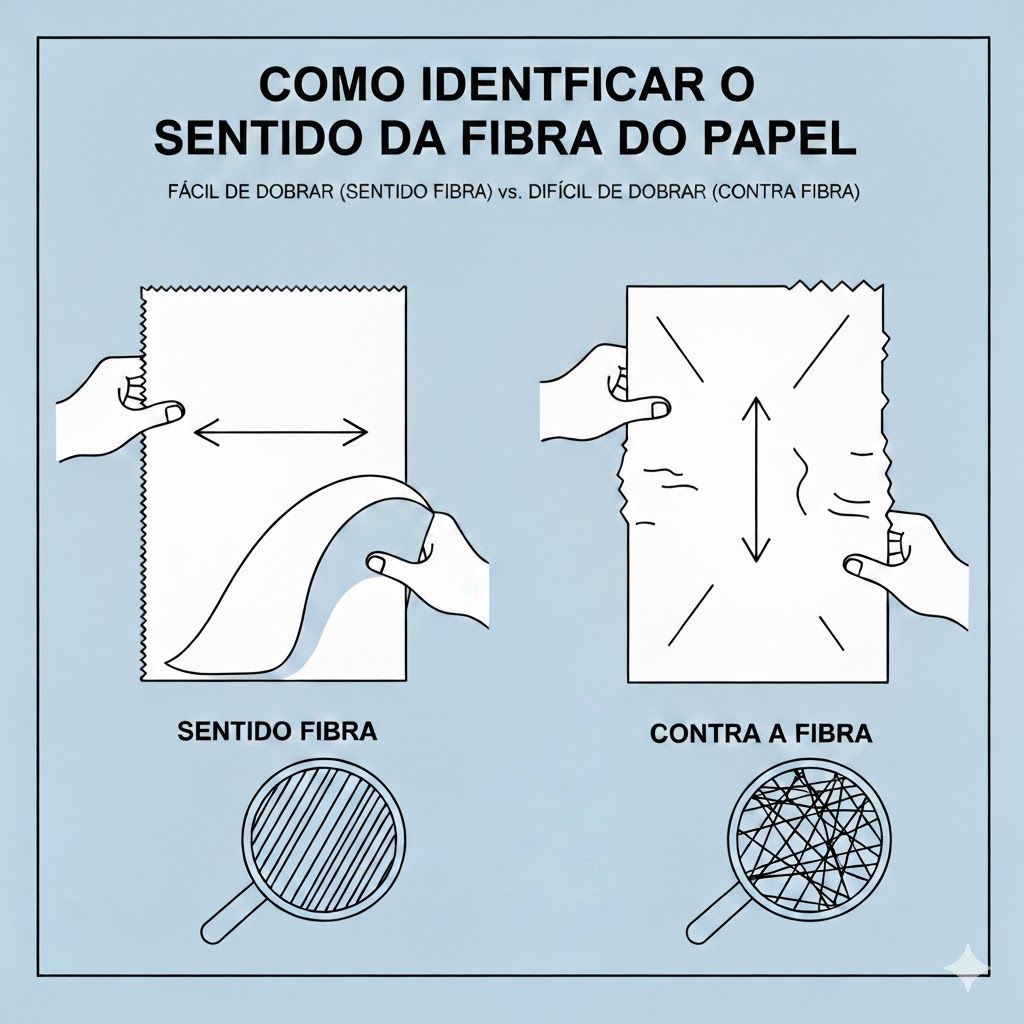 COMO IDENTFICAR O SENTIDO DA FIBRA DO PAPEL

FÁCIL DE DOBRAR (SENTIDO FIBRA) vs. DIFÍCIL DE DOBRAR (CONTRA FIBRA)

SENTIDO FIBRA

CONTRA A FIBRA